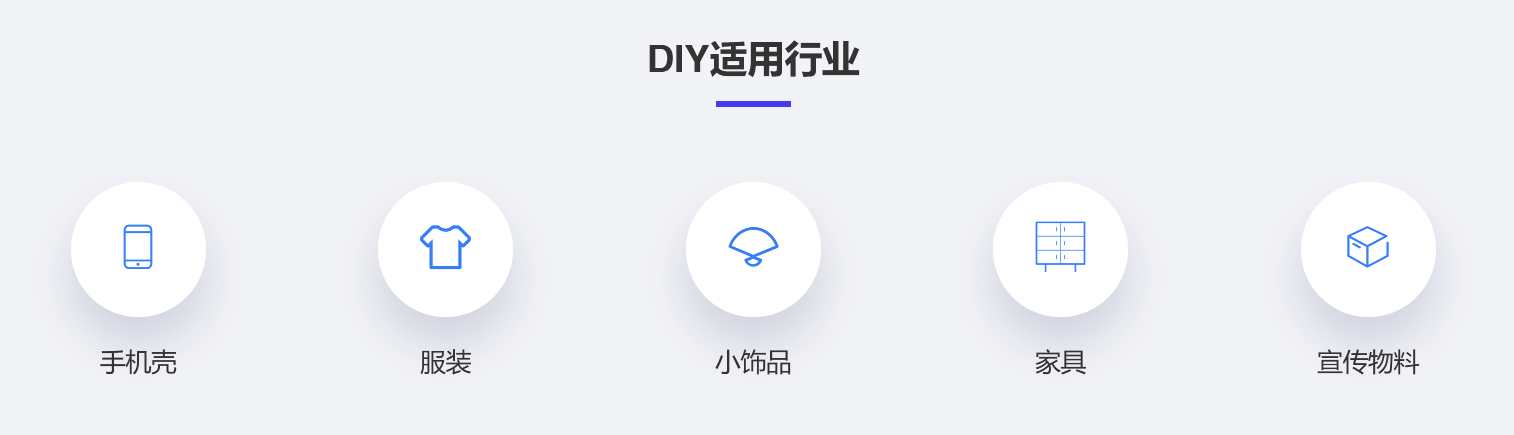 DIY适用行业

手机壳

服装

小饰品

家具

宣传物料